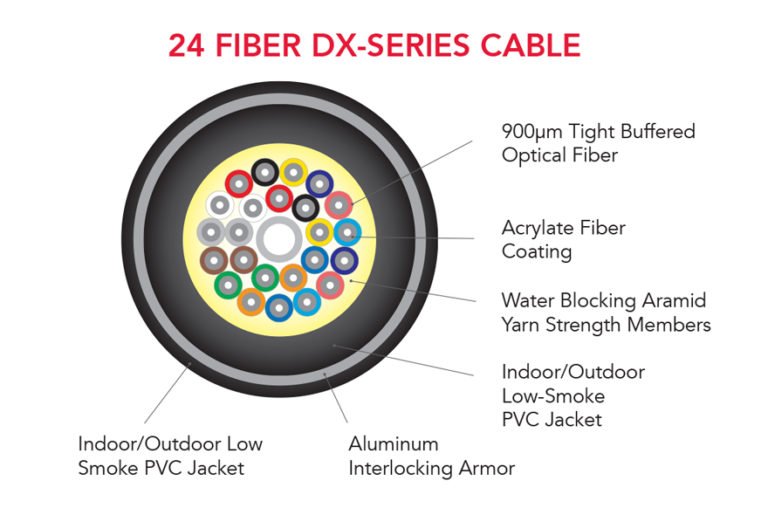 24 FIBER DX-SERIES CABLE

900µm Tight Buffered Optical Fiber

Acrylate Fiber Coating

Water Blocking Aramid Yarn Strength Members

Indoor/Outdoor Low-Smoke PVC Jacket

Indoor/Outdoor Low Smoke PVC Jacket

Aluminum Interlocking Armor