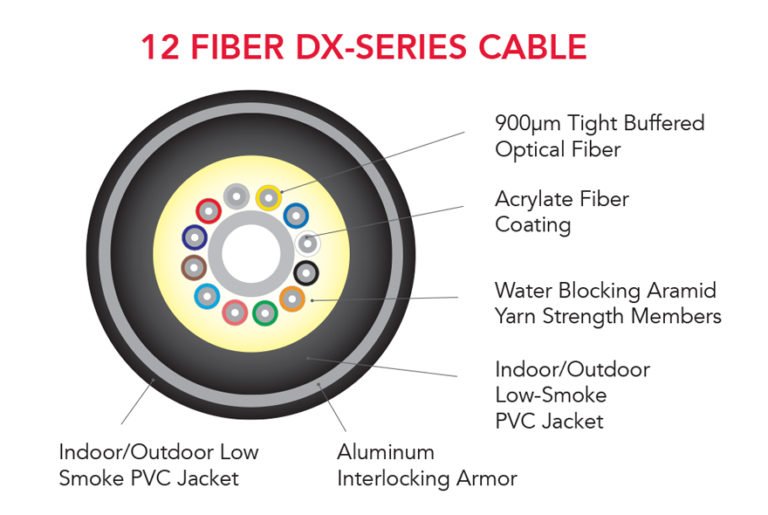 12 FIBER DX-SERIES CABLE

900μm Tight Buffered Optical Fiber

Acrylate Fiber Coating

Water Blocking Aramid Yarn Strength Members

Indoor/Outdoor Low-Smoke PVC Jacket

Indoor/Outdoor Low Smoke PVC Jacket

Aluminum Interlocking Armor